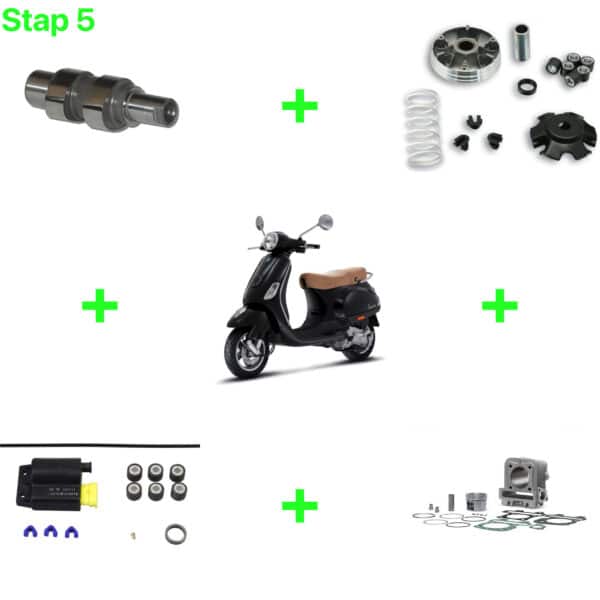 Stap 5

+

+

+

+